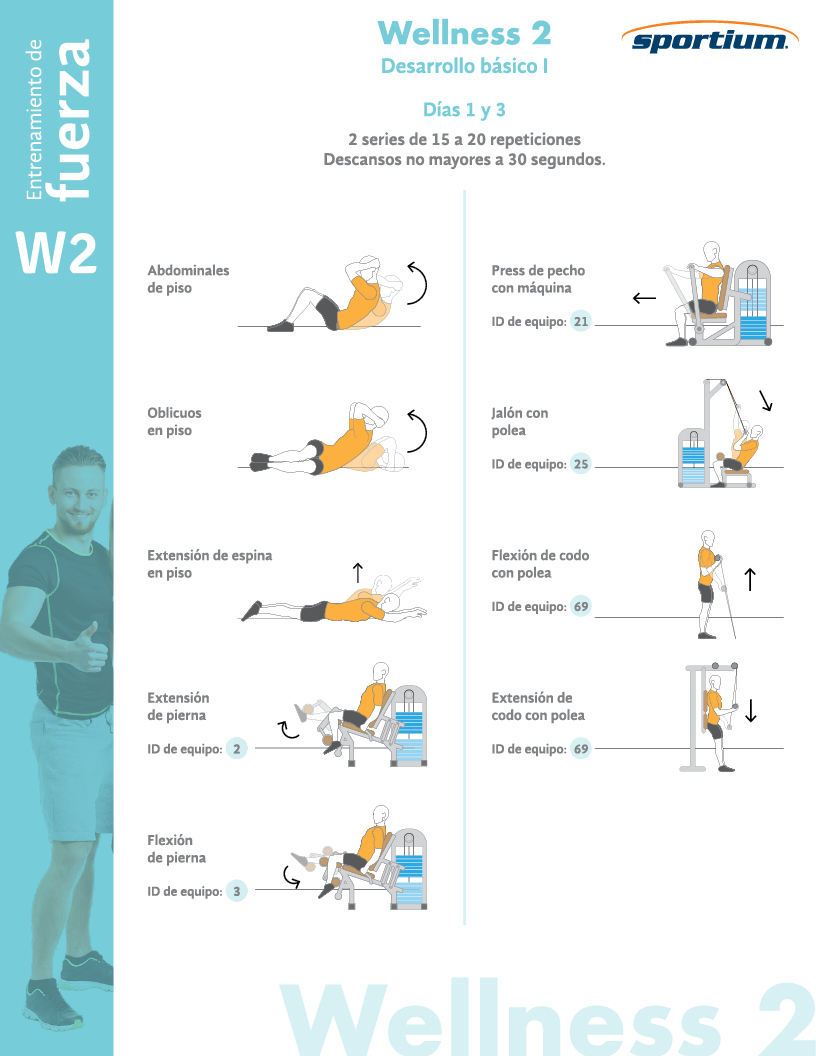 Entrenamiento de
fuerza

W2

Wellness 2
Desarrollo básico I

sportium.

Días 1 y 3

2 series de 15 a 20 repeticiones
Descansos no mayores a 30 segundos.

Abdominales de piso

Oblicuos en piso

Extensión de espina en piso

Extensión de pierna
ID de equipo: 2

Flexión de pierna
ID de equipo: 3

Press de pecho con máquina
ID de equipo: 21

Jalón con polea
ID de equipo: 25

Flexión de codo con polea
ID de equipo: 69

Extensión de codo con polea
ID de equipo: 69

Wellness 2